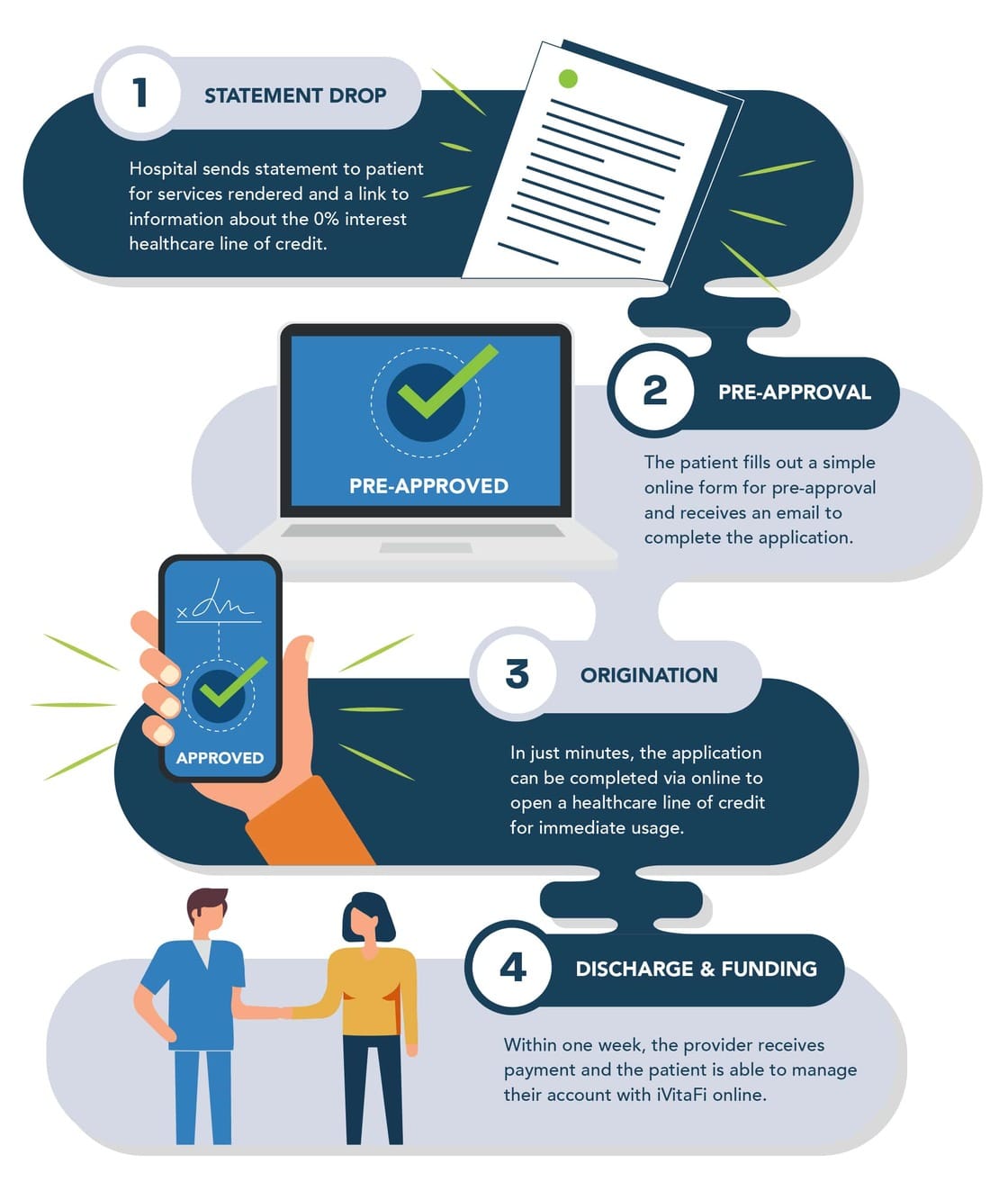 1

STATEMENT DROP

Hospital sends statement to patient for services rendered and a link to information about the 0% interest healthcare line of credit.

PRE-APPROVED

2

PRE-APPROVAL

The patient fills out a simple online form for pre-approval and receives an email to complete the application.

APPROVED

3

ORIGINATION

In just minutes, the application can be completed via online to open a healthcare line of credit for immediate usage.

4

DISCHARGE & FUNDING

Within one week, the provider receives payment and the patient is able to manage their account with iVitaFi online.