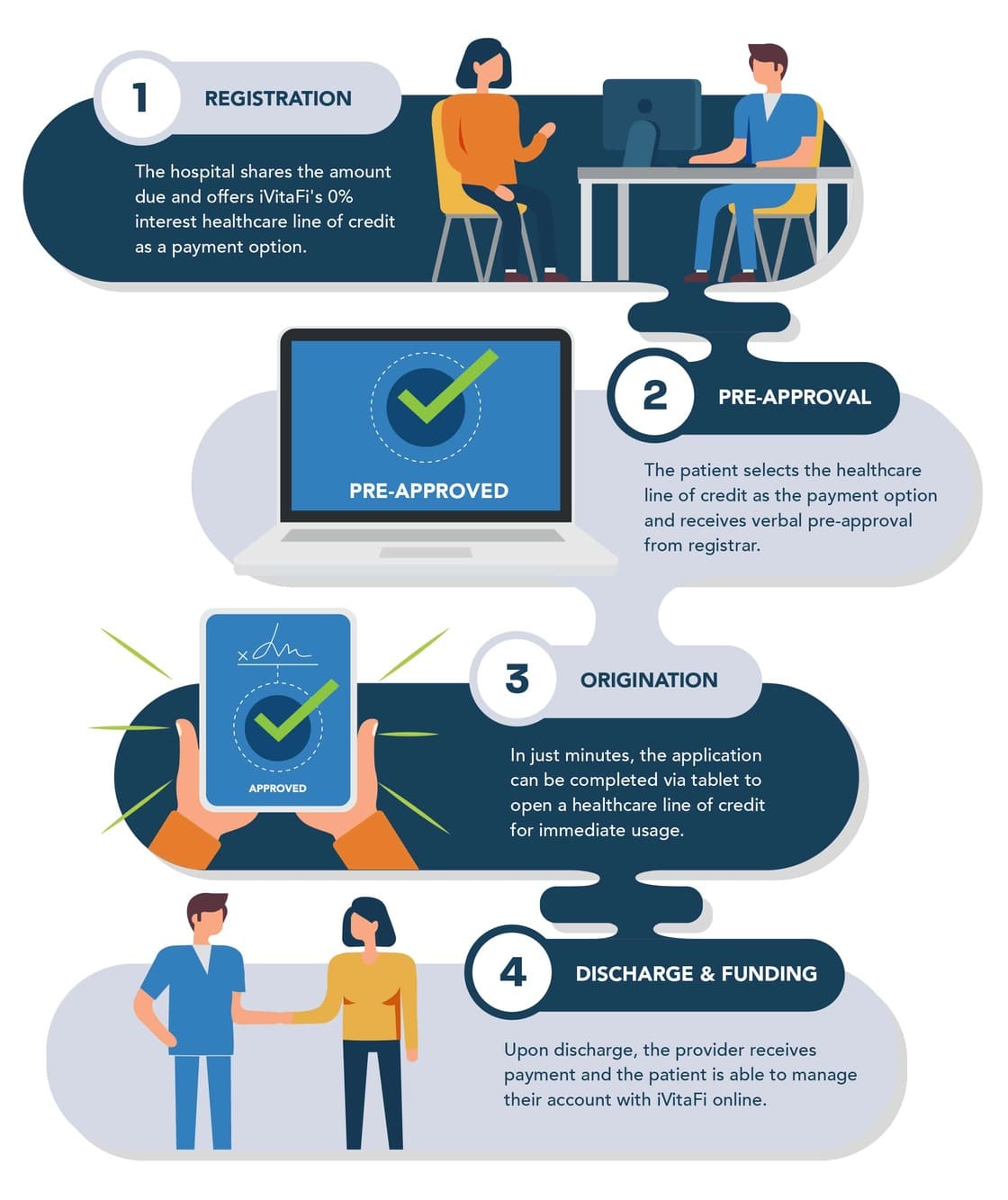 1 REGISTRATION

The hospital shares the amount due and offers iVitaFi's 0% interest healthcare line of credit as a payment option.

PRE-APPROVED

2 PRE-APPROVAL

The patient selects the healthcare line of credit as the payment option and receives verbal pre-approval from registrar.

APPROVED

3 ORIGINATION

In just minutes, the application can be completed via tablet to open a healthcare line of credit for immediate usage.

4 DISCHARGE & FUNDING

Upon discharge, the provider receives payment and the patient is able to manage their account with iVitaFi online.